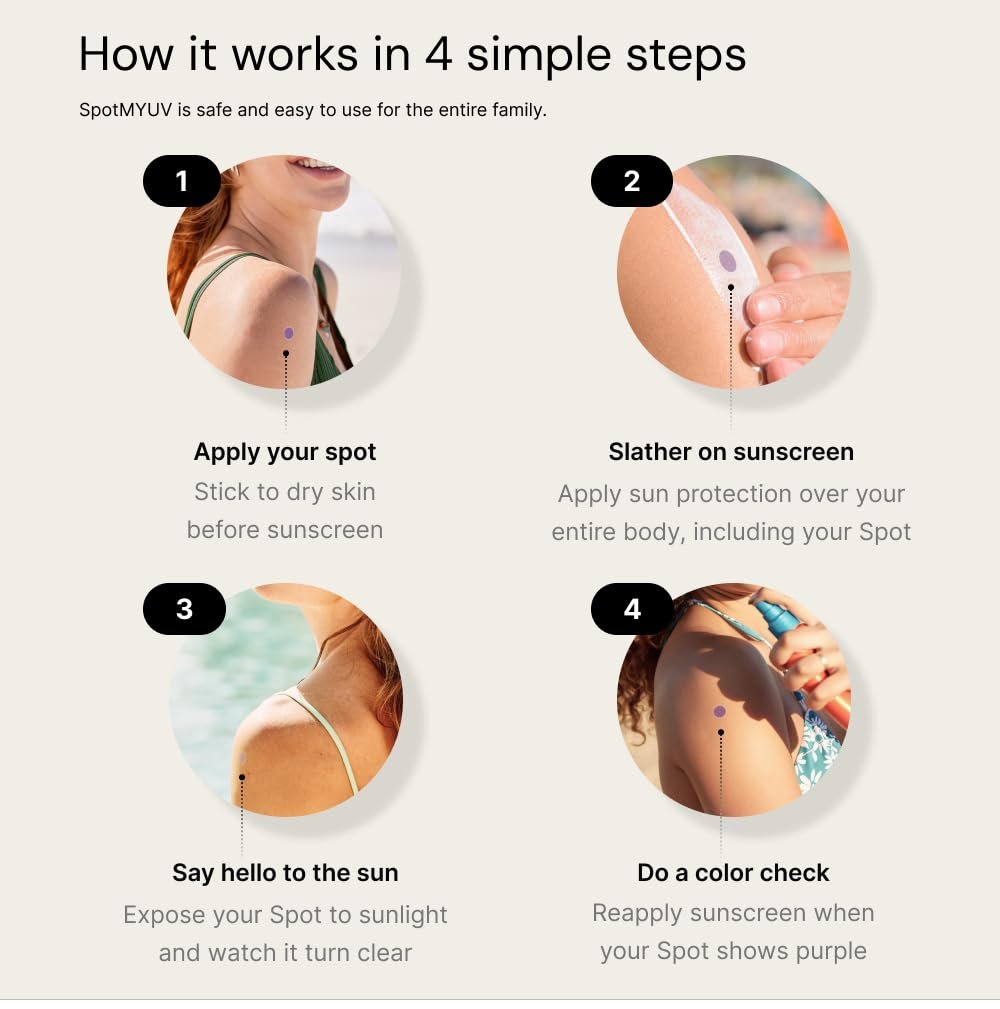 How it works in 4 simple steps

SpotMYUV is safe and easy to use for the entire family.

1

Apply your spot

Stick to dry skin before sunscreen

2

Slather on sunscreen

Apply sun protection over your entire body, including your Spot

3

Say hello to the sun

Expose your Spot to sunlight and watch it turn clear

4

Do a color check

Reapply sunscreen when your Spot shows purple