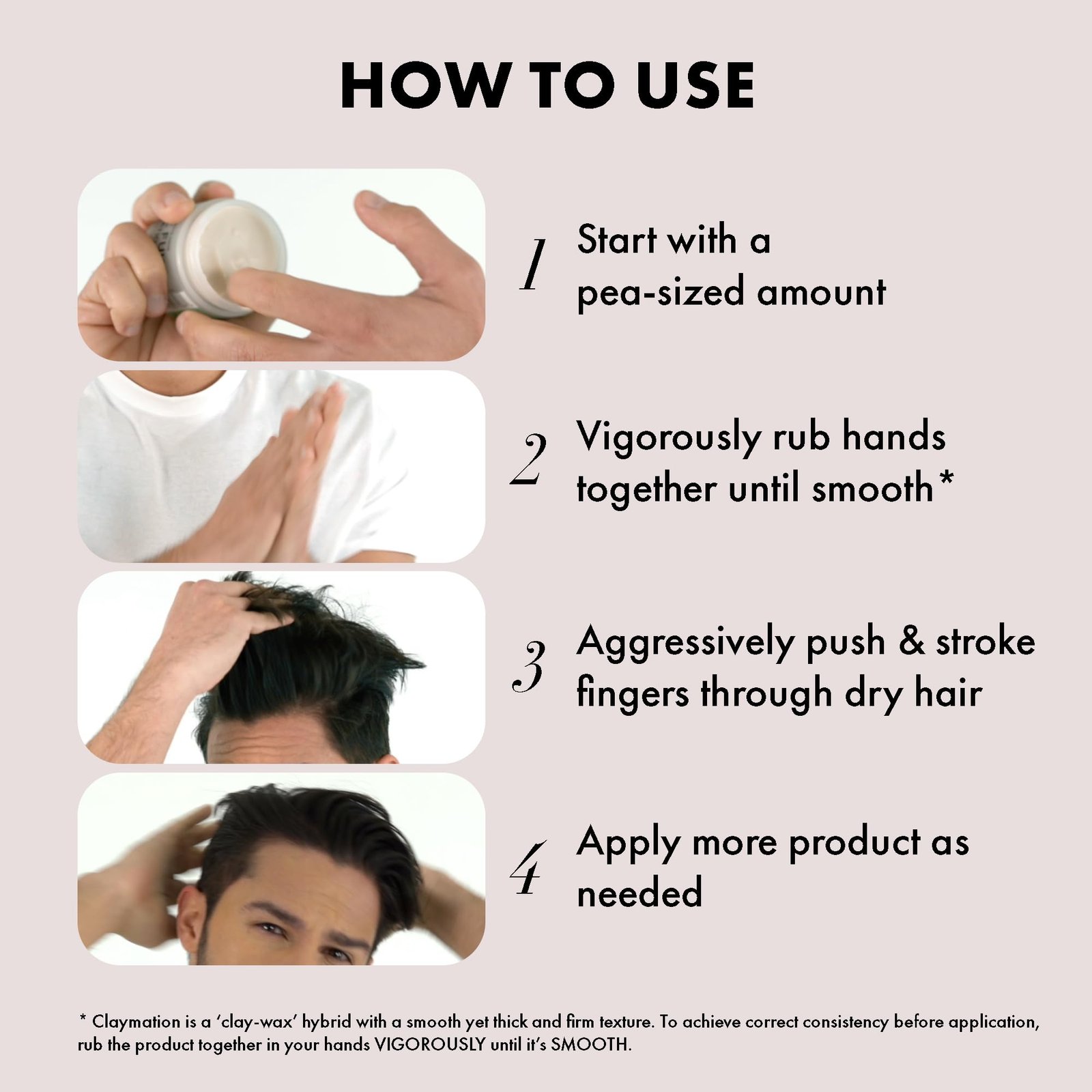 HOW TO USE

1 Start with a pea-sized amount

2 Vigorously rub hands together until smooth*

3 Aggressively push & stroke fingers through dry hair

4 Apply more product as needed

* Claymation is a 'clay-wax' hybrid with a smooth yet thick and firm texture. To achieve correct consistency before application, rub the product together in your hands VIGOROUSLY until it's SMOOTH.