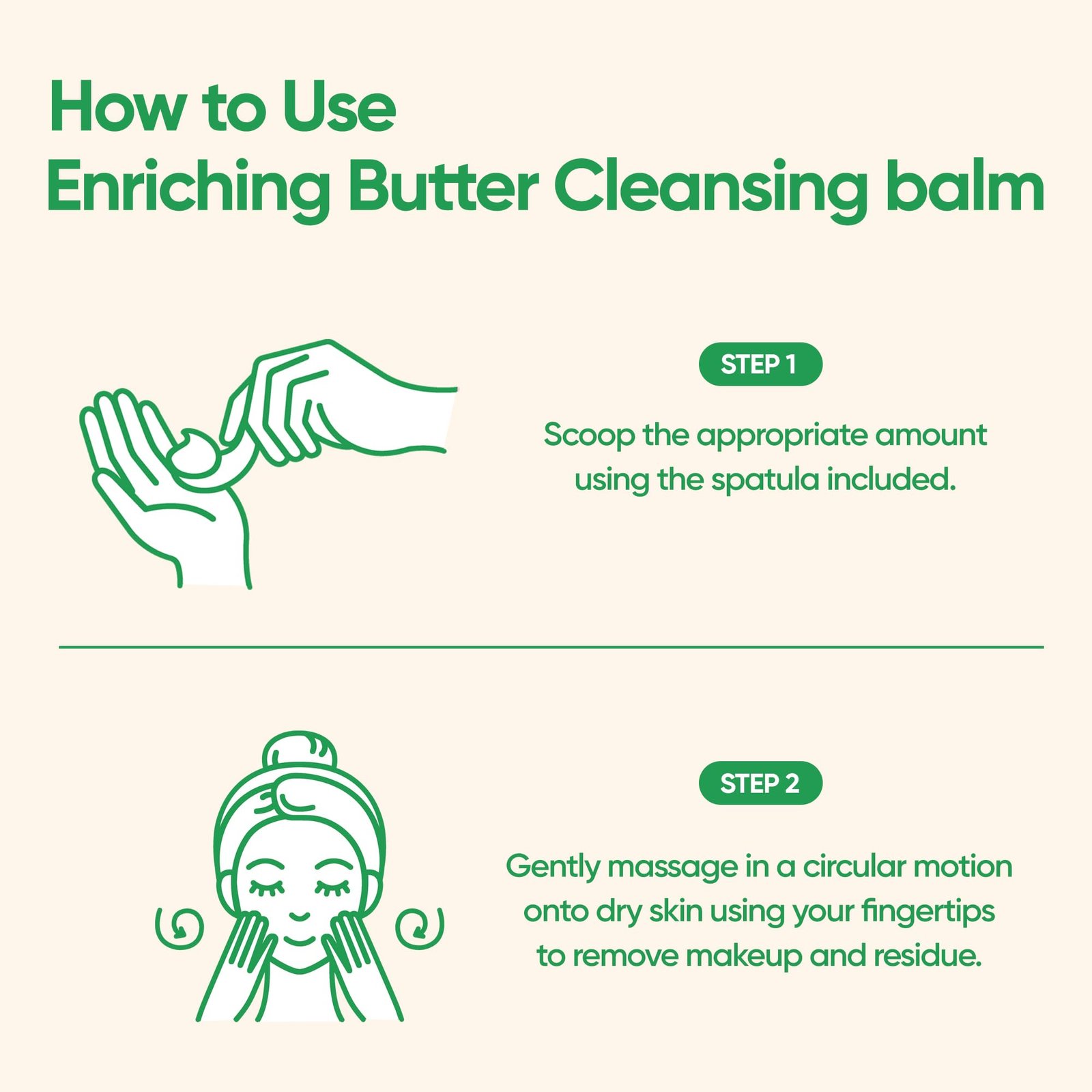 How to Use
Enriching Butter Cleansing balm

STEP 1

Scoop the appropriate amount using the spatula included.

STEP 2

Gently massage in a circular motion onto dry skin using your fingertips to remove makeup and residue.