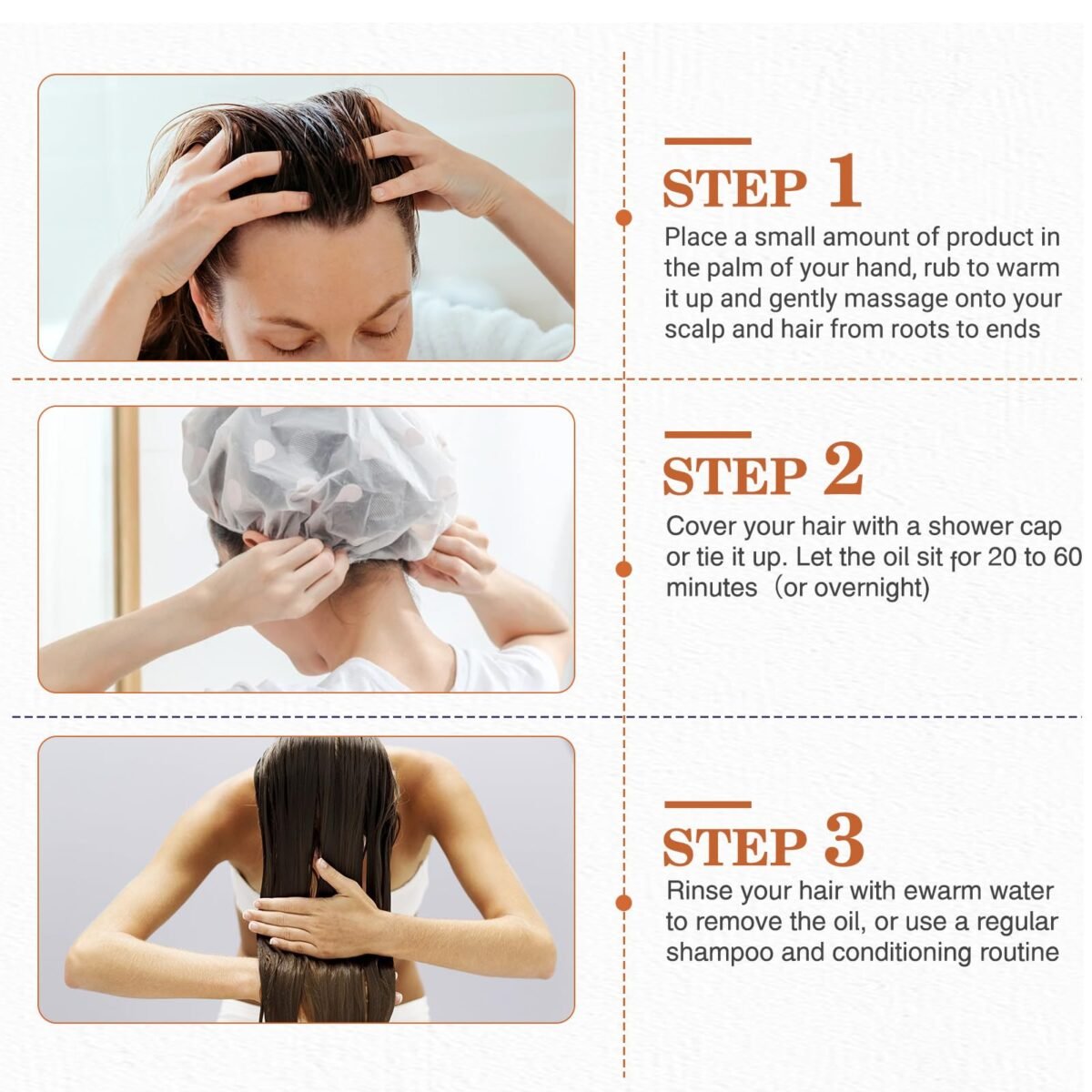 STEP 1
Place a small amount of product in the palm of your hand, rub to warm it up and gently massage onto your scalp and hair from roots to ends

STEP 2
Cover your hair with a shower cap or tie it up. Let the oil sit for 20 to 60 minutes（or overnight)

STEP 3
Rinse your hair with ewarm water to remove the oil, or use a regular shampoo and conditioning routine