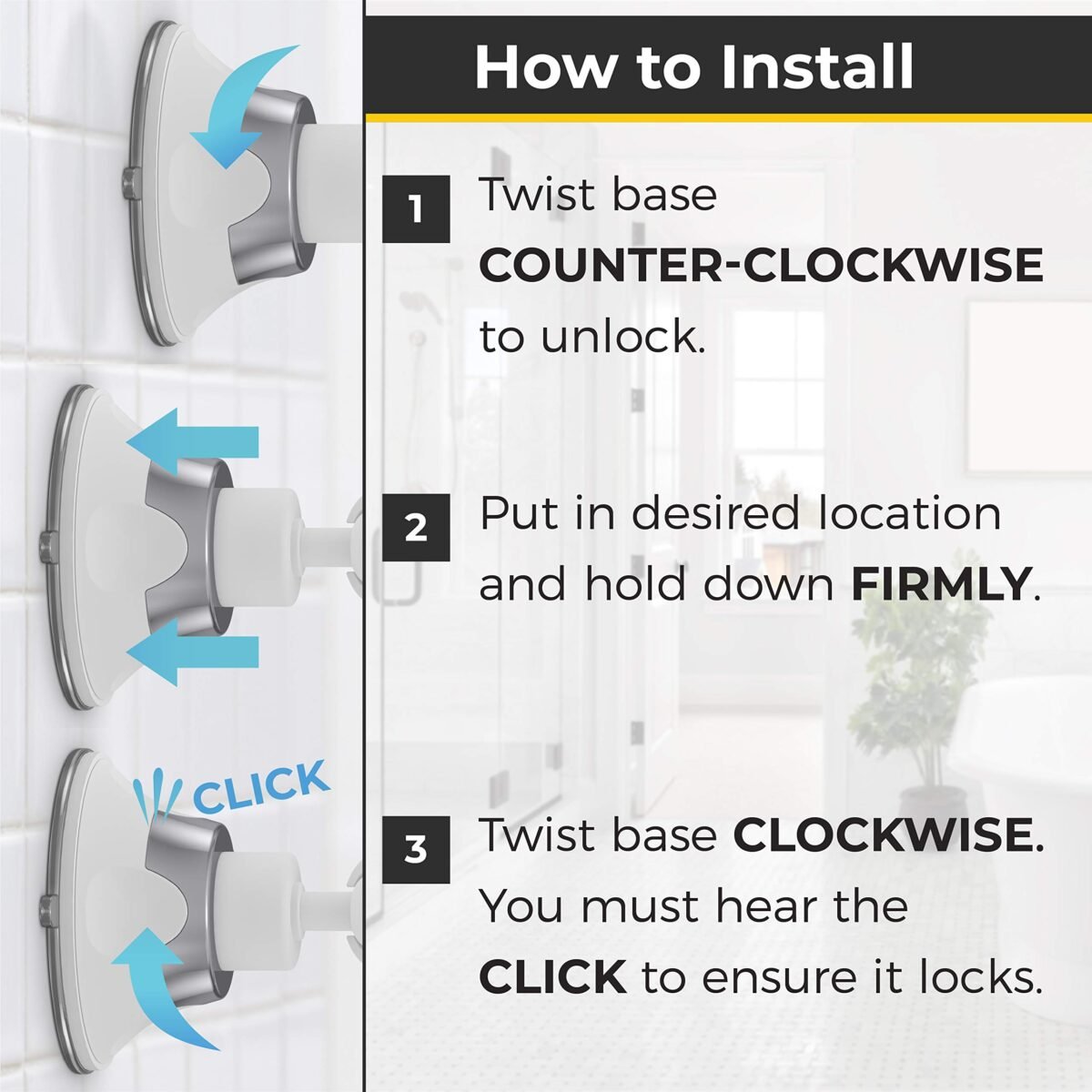 How to Install

1 Twist base COUNTER-CLOCKWISE to unlock.

2 Put in desired location and hold down FIRMLY.

CLICK

3 Twist base CLOCKWISE. You must hear the CLICK to ensure it locks.